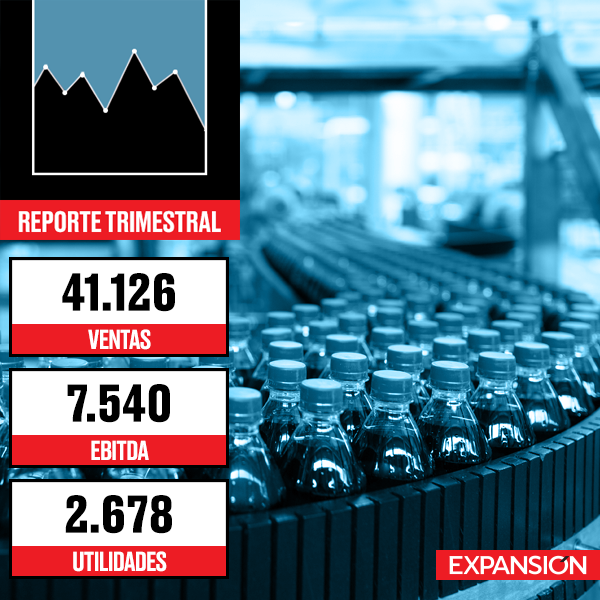 REPORTE TRIMESTRAL

41.126
VENTAS

7.540
EBITDA

2.678
UTILIDADES

EXPANSIÓN